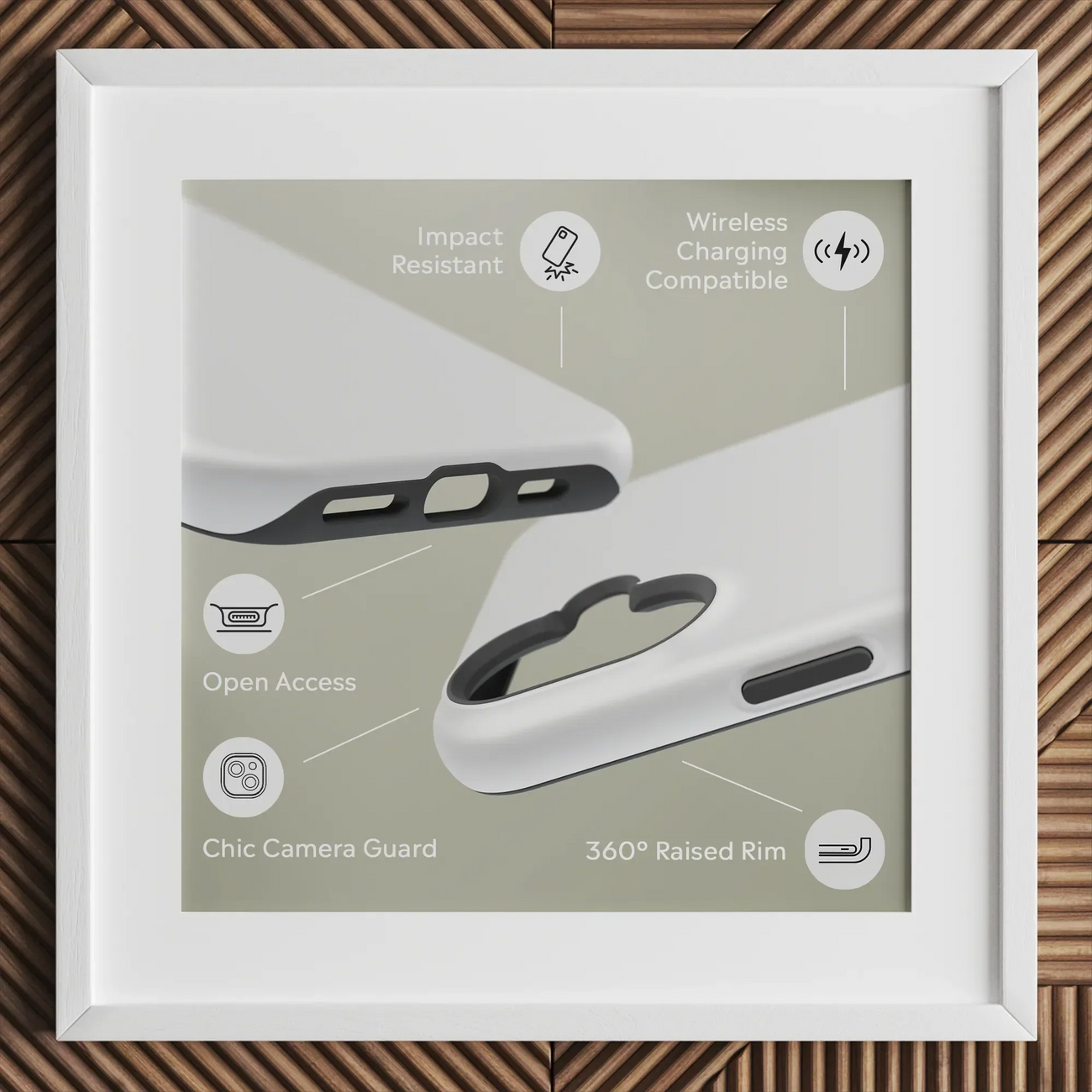 Impact Resistant

Wireless Charging Compatible

Open Access

Chic Camera Guard

360° Raised Rim